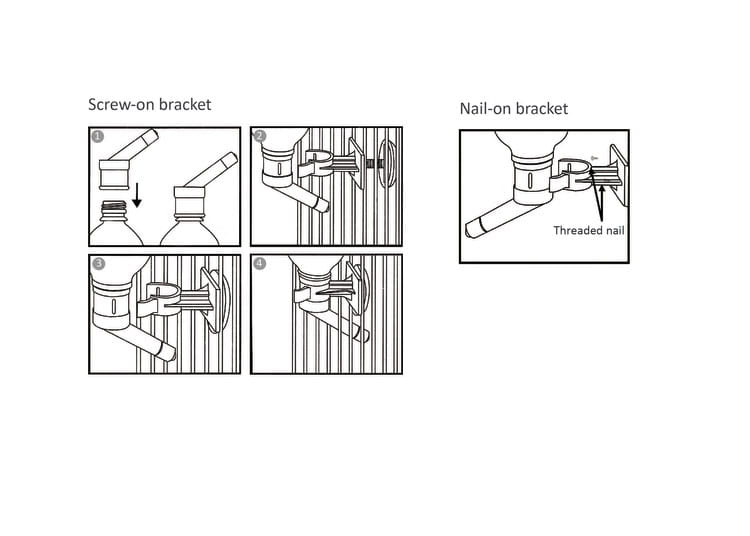 Screw-on bracket

1

2

3

4

Nail-on bracket

Threaded nail